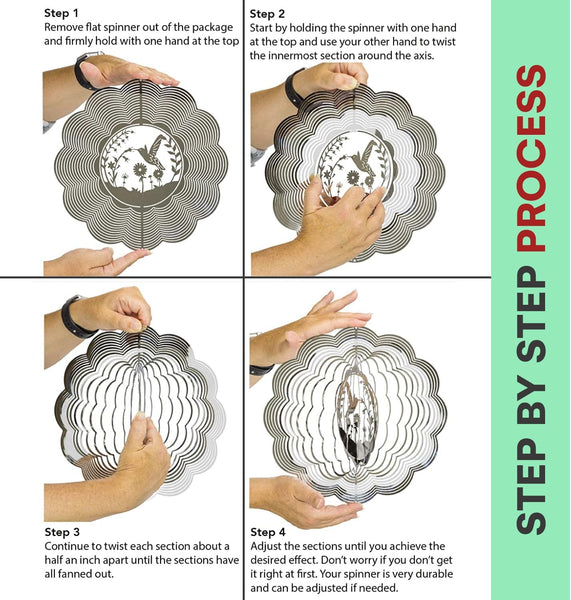 Step 1
Remove flat spinner out of the package and firmly hold with one hand at the top

Step 2
Start by holding the spinner with one hand at the top and use your other hand to twist the innermost section around the axis.

Step 3
Continue to twist each section about a half an inch apart until the sections have all fanned out.

Step 4
Adjust the sections until you achieve the desired effect. Don't worry if you don't get it right at first. Your spinner is very durable and can be adjusted if needed.

STEP BY STEP PROCESS